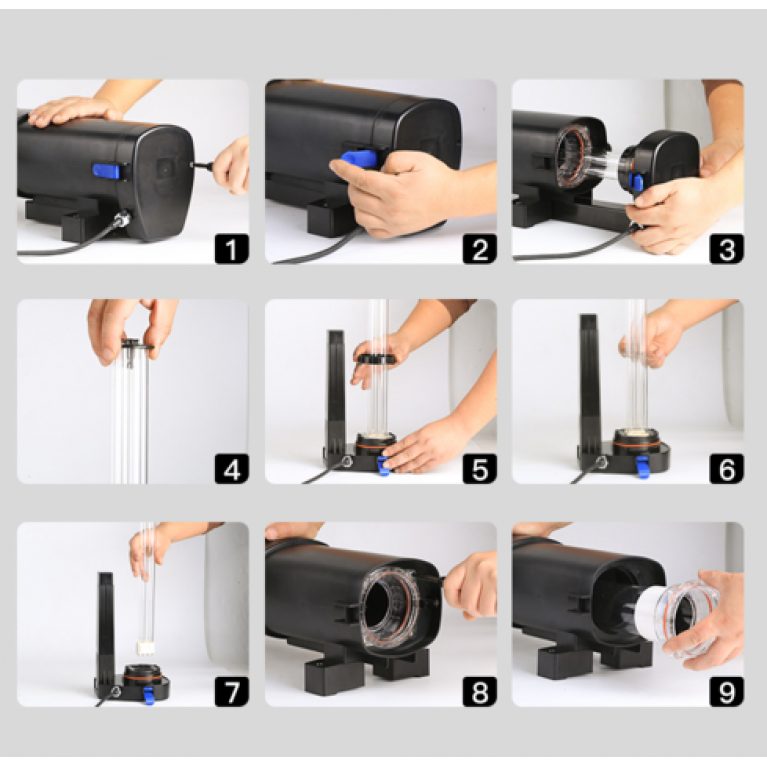 1
2
3
4
5
6
7
8
9